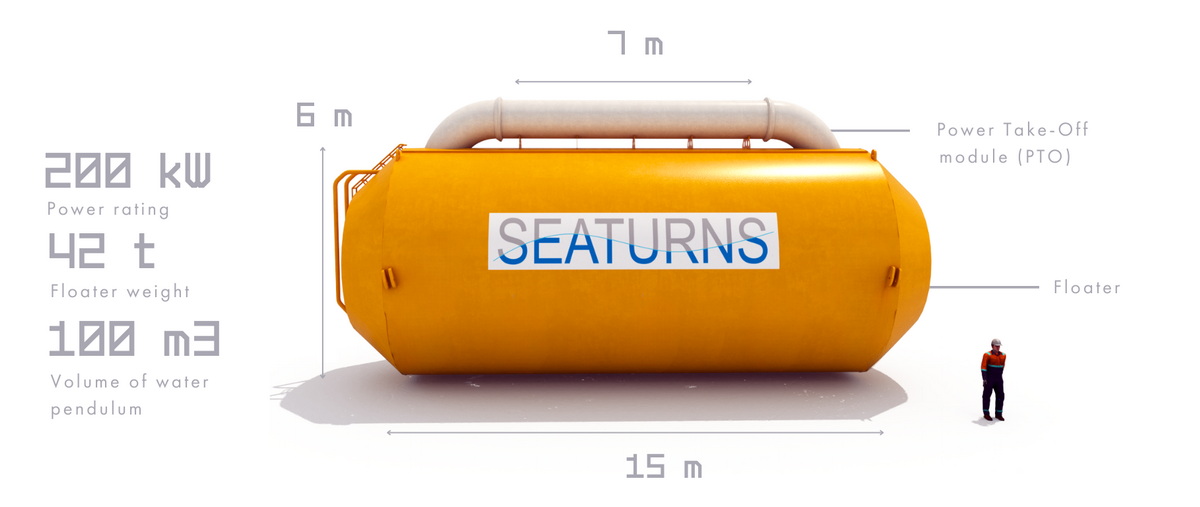 7 m

6 m

200 kW
Power rating

42 t
Floater weight

100 m3
Volume of water pendulum

SEATURNS

Power Take-Off module (PTO)

Floater

15 m