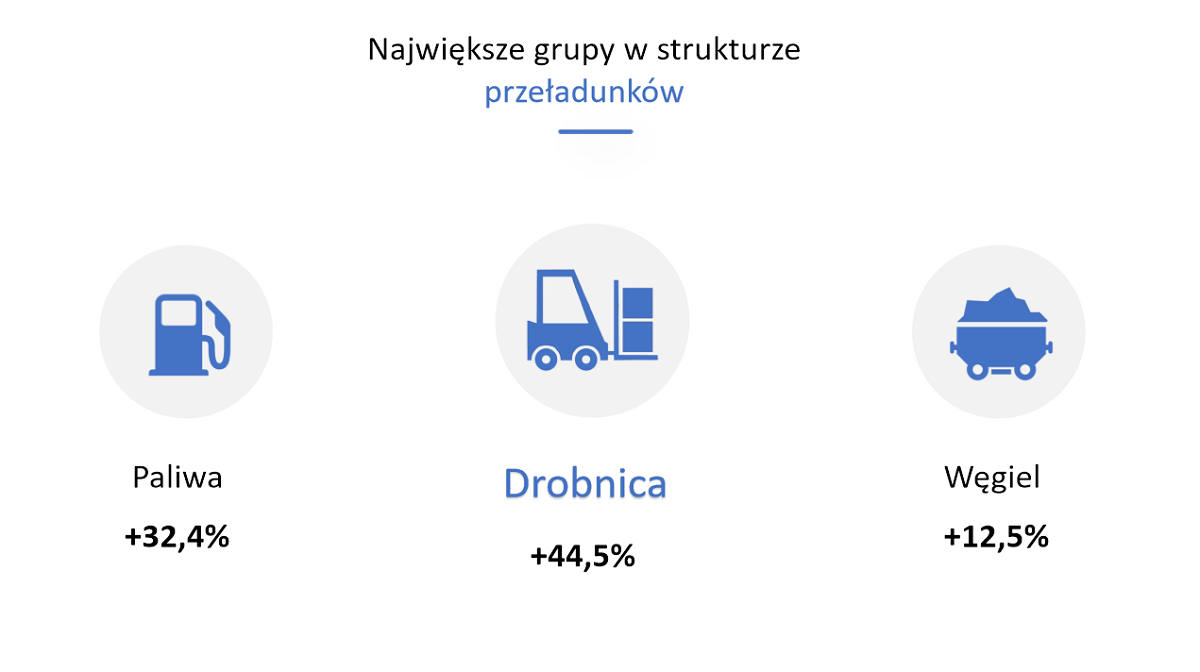 Największe grupy w strukturze
przeładunków

Paliwa
+32,4%

Drobnica
+44,5%

Węgiel
+12,5%