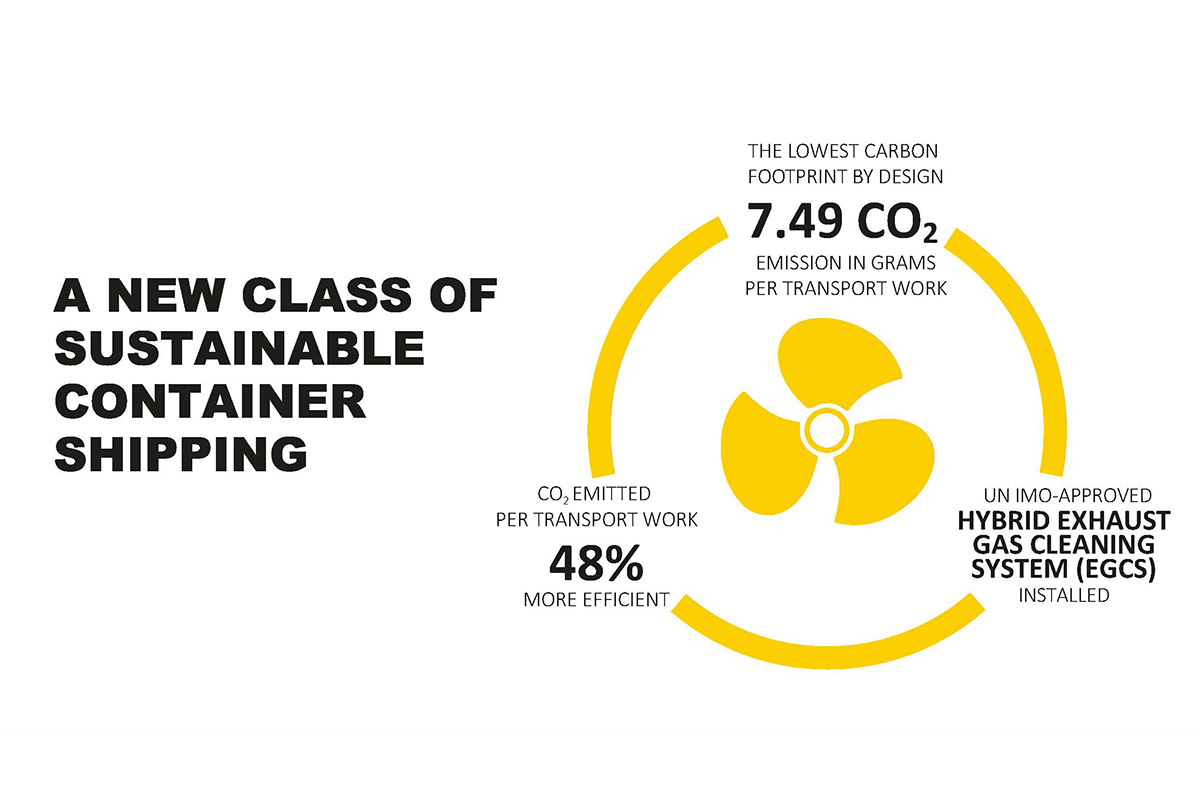 A NEW CLASS OF SUSTAINABLE CONTAINER SHIPPING

THE LOWEST CARBON FOOTPRINT BY DESIGN
7.49 $CO_2$
EMISSION IN GRAMS PER TRANSPORT WORK

$CO_2$ EMITTED PER TRANSPORT WORK
48%
MORE EFFICIENT

UN IMO-APPROVED
HYBRID EXHAUST GAS CLEANING SYSTEM (EGCS)
INSTALLED