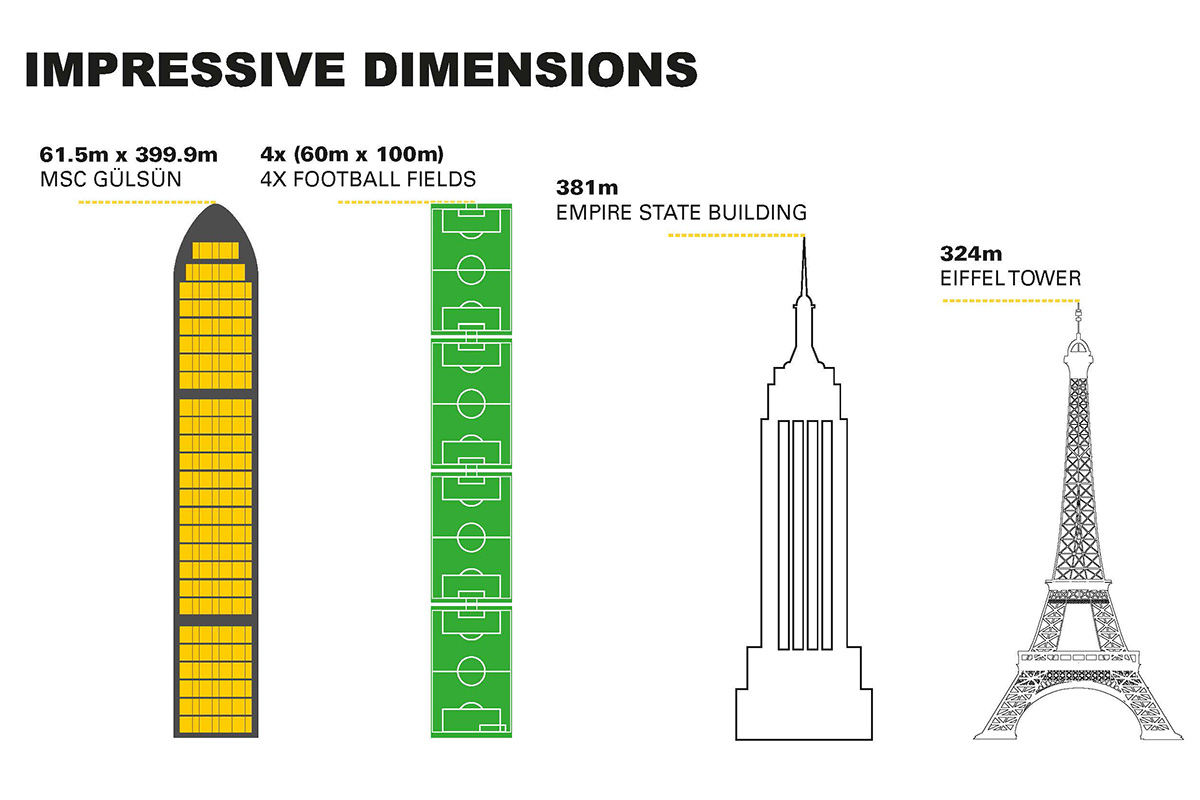 IMPRESSIVE DIMENSIONS

61.5m x 399.9m
MSC GÜLSÜN

4x (60m x 100m)
4X FOOTBALL FIELDS

381m
EMPIRE STATE BUILDING

324m
EIFFEL TOWER