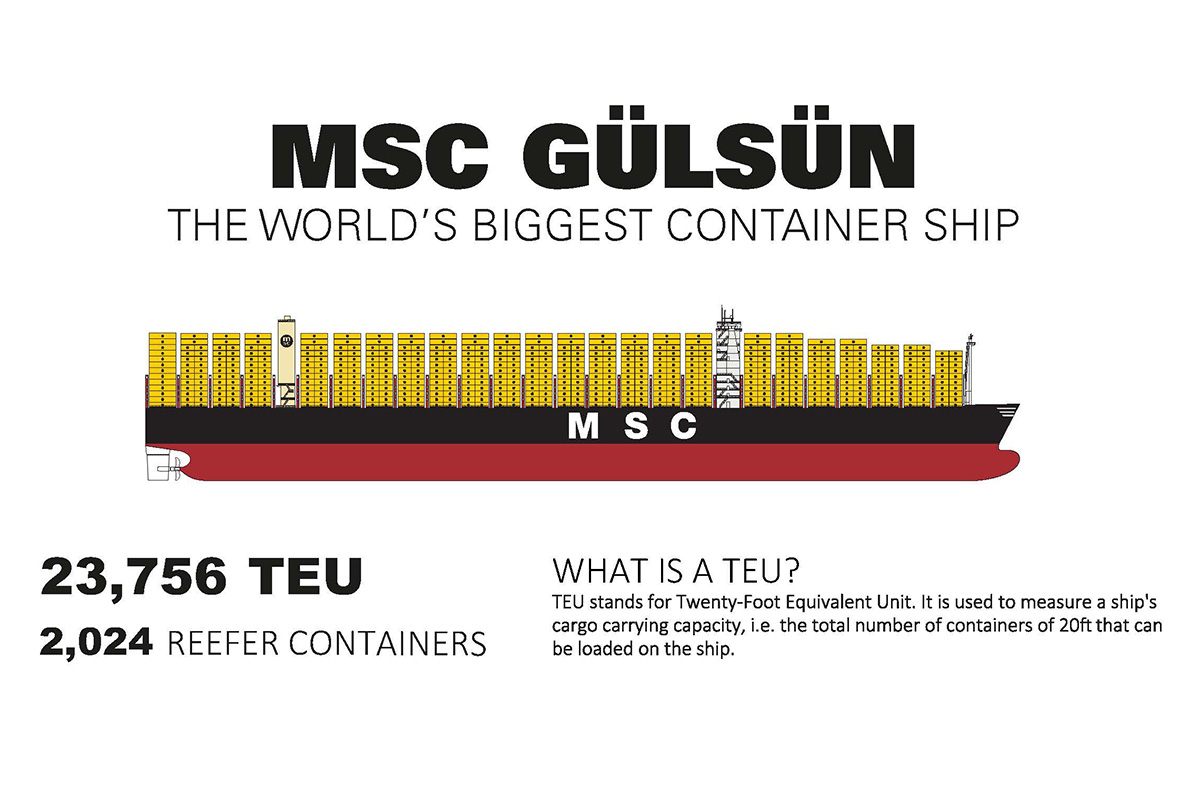 MSC GÜLSÜN
THE WORLD'S BIGGEST CONTAINER SHIP

MSC

23,756 TEU
2,024 REEFER CONTAINERS

WHAT IS A TEU?
TEU stands for Twenty-Foot Equivalent Unit. It is used to measure a ship's cargo carrying capacity, i.e. the total number of containers of 20ft that can be loaded on the ship.